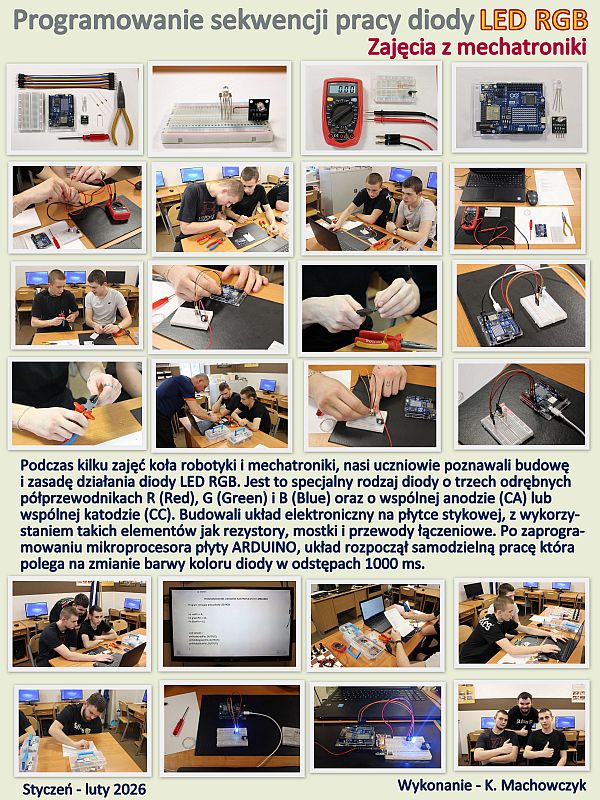 Programowanie sekwencji pracy diody LED RGB

Zajęcia z mechatroniki

Podczas kilku zajęć koła robotyki i mechatroniki, nasi uczniowie poznawali budowę i zasadę działania diody LED RGB. Jest to specjalny rodzaj diody o trzech odrębnych półprzewodnikach R (Red), G (Green) i B (Blue) oraz o wspólnej anodzie (CA) lub wspólnej katodzie (CC). Budowali układ elektroniczny na płytce stykowej, z wykorzystaniem takich elementów jak rezystory, mostki i przewody łączeniowe. Po zaprogramowaniu mikroprocesora płyty ARDUINO, układ rozpoczął samodzielną pracę która polega na zmianie barwy koloru diody w odstępach 1000 ms.

Styczeń - luty 2026

Wykonanie - K. Machowczyk